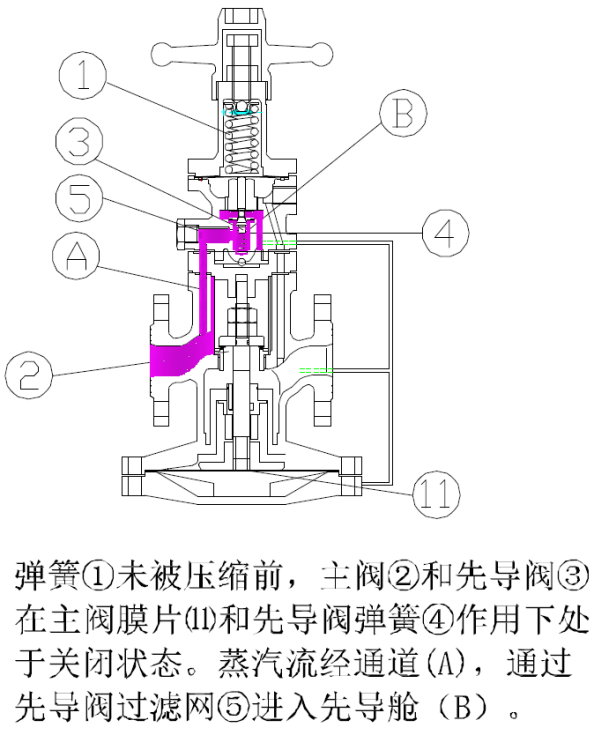 1

B

3

5

4

A

2

11

弹簧①未被压缩前，主阀②和先导阀③在主阀膜片⑾和先导阀弹簧④作用下处于关闭状态。蒸汽流经通道(A)，通过先导阀过滤网⑤进入先导舱（B）。